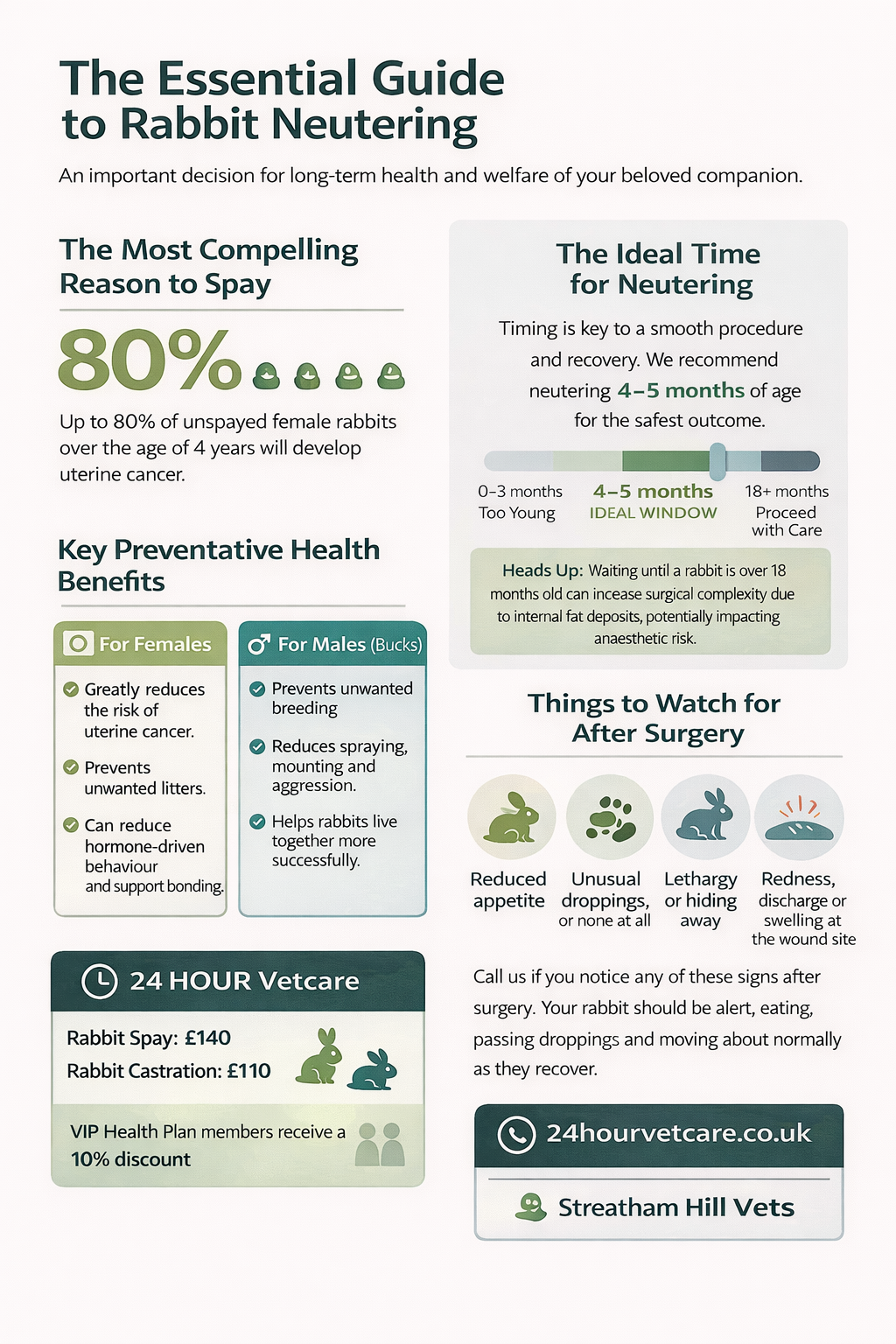 The Essential Guide to Rabbit Neutering

An important decision for long-term health and welfare of your beloved companion.

The Most Compelling Reason to Spay

80%

Up to 80% of unspayed female rabbits over the age of 4 years will develop uterine cancer.

Key Preventative Health Benefits

For Females

Greatly reduces the risk of uterine cancer.

Prevents unwanted litters.

Can reduce hormone-driven behaviour and support bonding.

For Males (Bucks)

Prevents unwanted breeding

Reduces spraying, mounting and aggression.

Helps rabbits live together more successfully.

24 HOUR Vetcare

Rabbit Spay: £140

Rabbit Castration: £110

VIP Health Plan members receive a 10% discount

The Ideal Time for Neutering

Timing is key to a smooth procedure and recovery. We recommend neutering 4–5 months of age for the safest outcome.

0–3 months Too Young

4–5 months IDEAL WINDOW

18+ months Proceed with Care

Heads Up: Waiting until a rabbit is over 18 months old can incease surgical complexity due to internal fat deposits, potentially impacting anaesthetic risk.

Things to Watch for After Surgery

Reduced appetite

Unusual droppings, or none at all

Lethargy or hiding away

Redness, discharge or swelling at the wound site

Call us if you notice any of these signs after surgery. Your rabbit should be alert, eating, passing droppings and moving about normally as they recover.

24hourvetcare.co.uk

Streatham Hill Vets